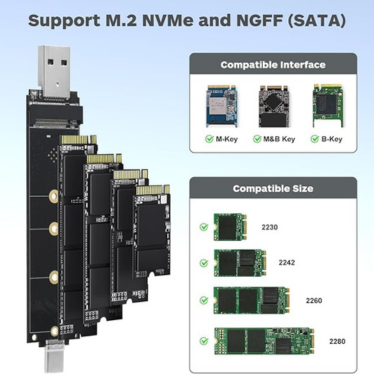 Support M.2 NVMe and NGFF (SATA)

Compatible Interface

M-Key
M&B Key
B-Key

Compatible Size

2230
2242
2260
2280